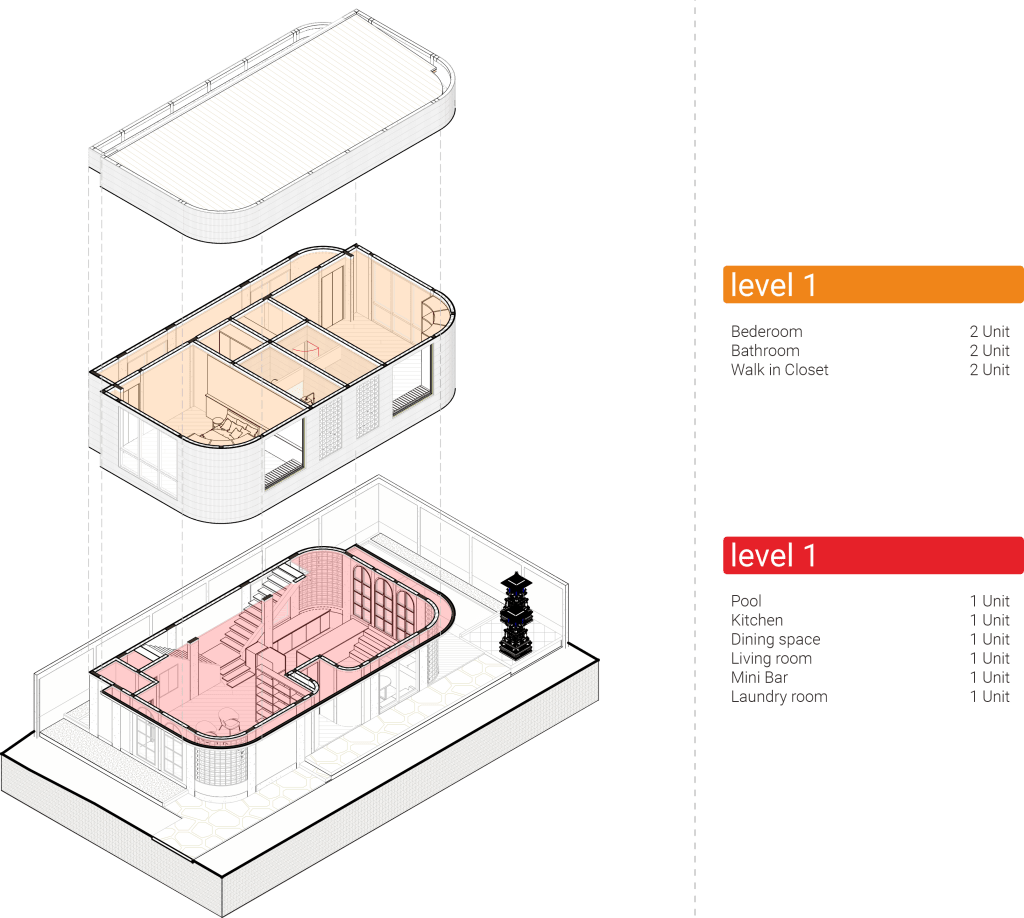 level 1

| | |
|---|---|
| Bederoom | 2 Unit |
| Bathroom | 2 Unit |
| Walk in Closet | 2 Unit |

level 1

| | |
|---|---|
| Pool | 1 Unit |
| Kitchen | 1 Unit |
| Dining space | 1 Unit |
| Living room | 1 Unit |
| Mini Bar | 1 Unit |
| Laundry room | 1 Unit |